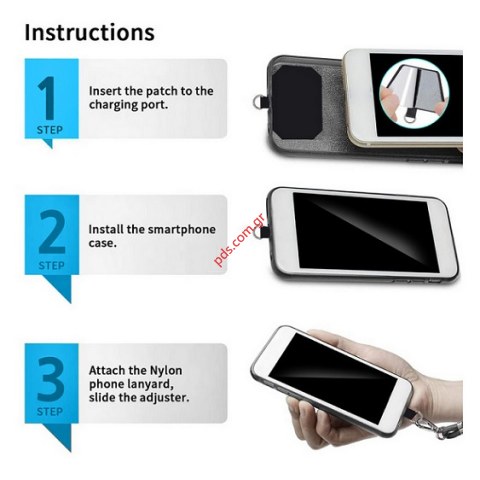 Instructions

1
STEP
Insert the patch to the charging port.

2
STEP
Install the smartphone case.

pds.com.gr

3
STEP
Attach the Nylon phone lanyard, slide the adjuster.