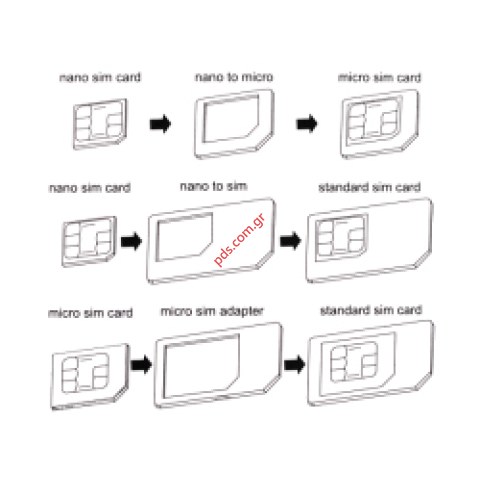 nano sim card
nano to micro
micro sim card

nano sim card
nano to sim
standard sim card

pds.com.gr

micro sim card
micro sim adapter
standard sim card