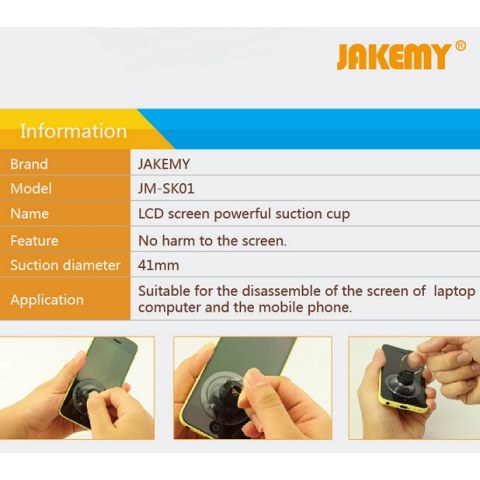 JAKEMY®

Information

| Brand | JAKEMY |
|---|---|
| Model | JM-SK01 |
| Name | LCD screen powerful suction cup |
| Feature | No harm to the screen. |
| Suction diameter | 41mm |
| Application | Suitable for the disassemble of the screen of laptop computer and the mobile phone. |